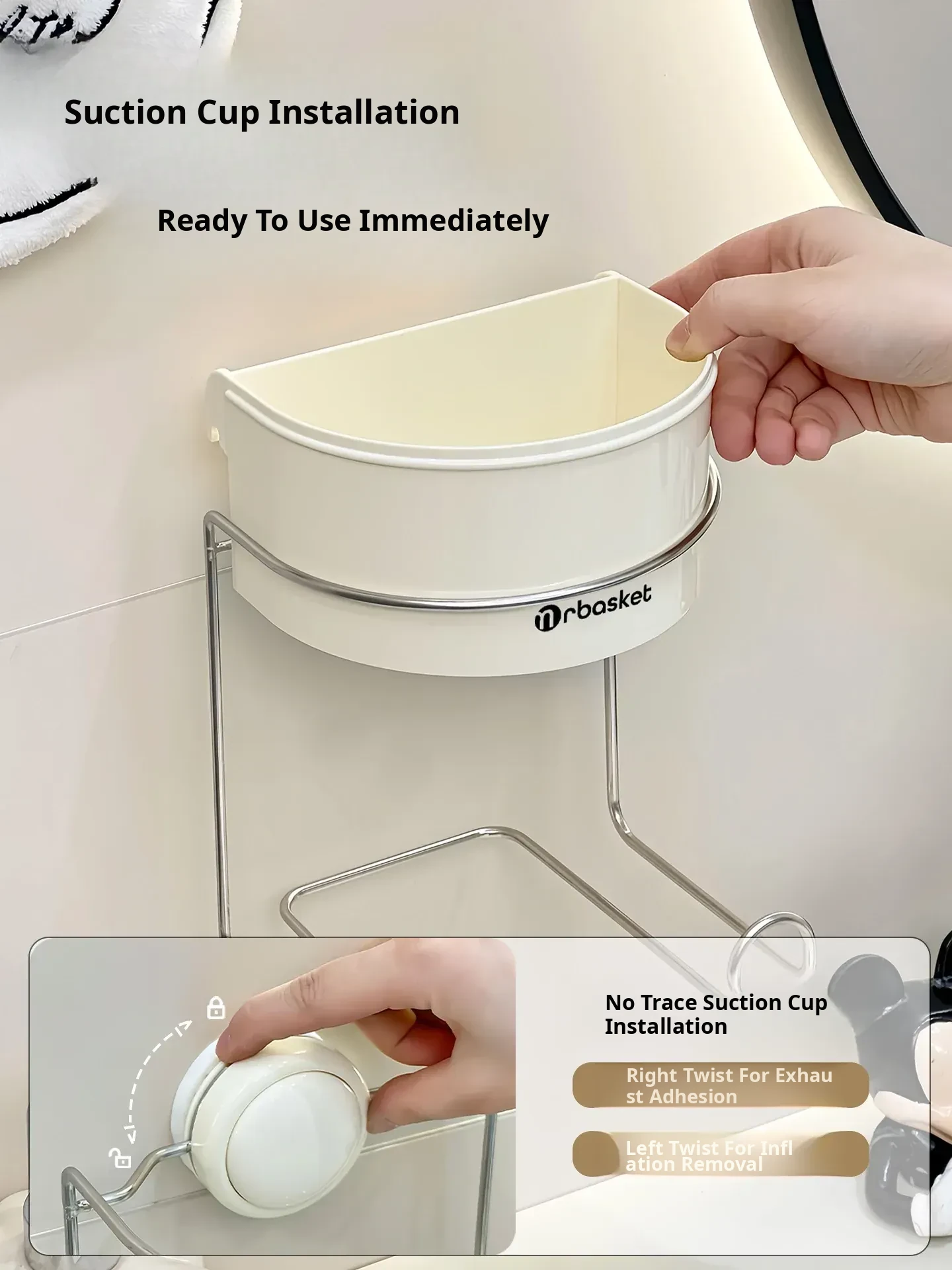 Suction Cup Installation

Ready To Use Immediately

mrbasket

No Trace Suction Cup Installation

Right Twist For Exhaust Adhesion

Left Twist For Inflation Removal