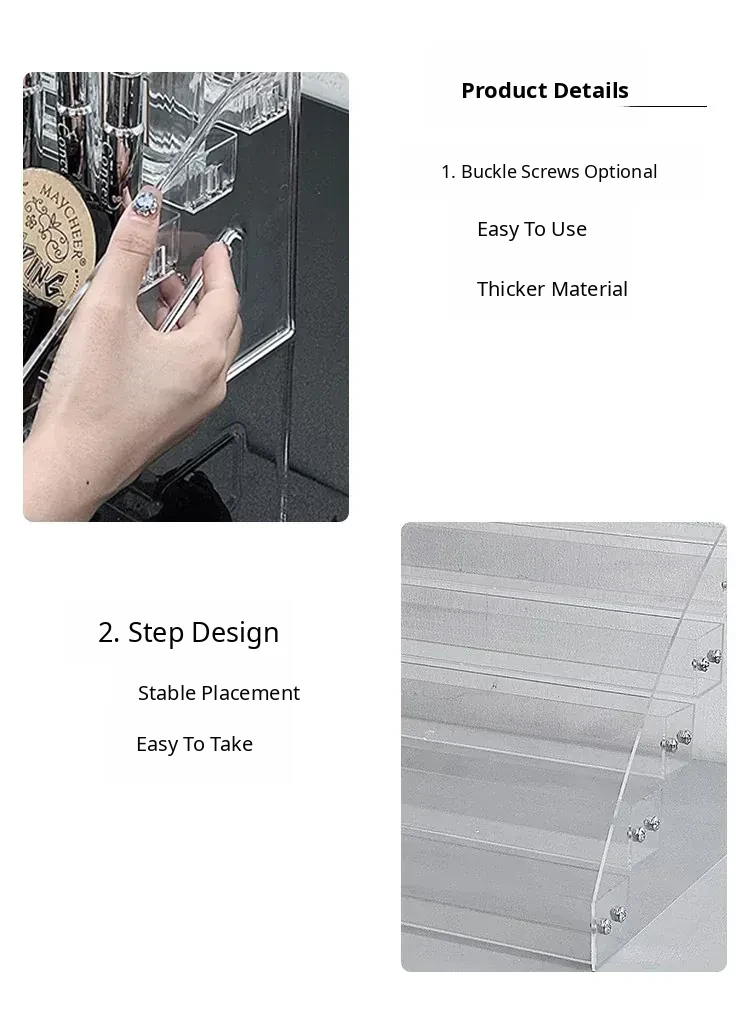 MAYCHEER

Product Details

1. Buckle Screws Optional

Easy To Use

Thicker Material

2. Step Design

Stable Placement

Easy To Take