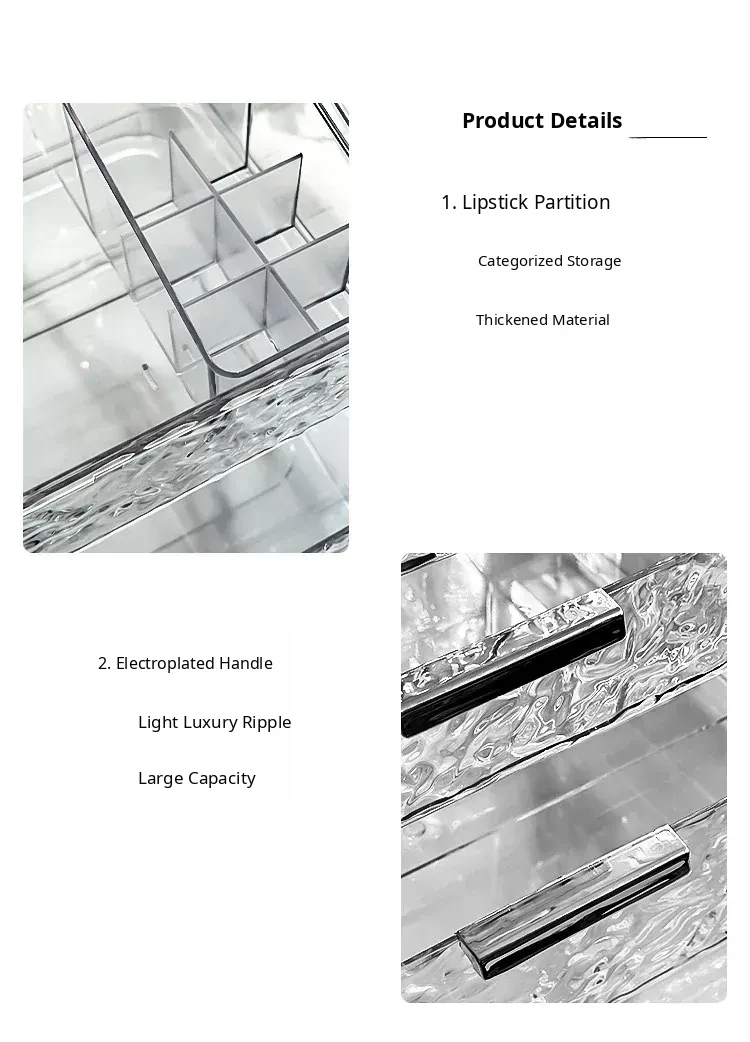 Product Details

1. Lipstick Partition

Categorized Storage

Thickened Material

2. Electroplated Handle

Light Luxury Ripple

Large Capacity