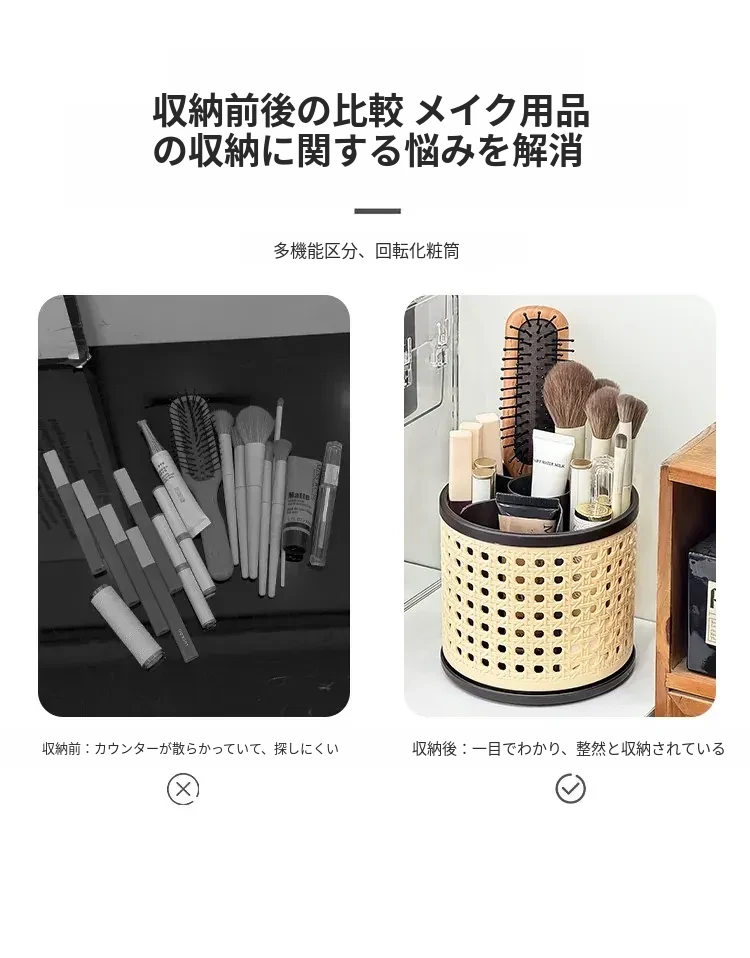 収納前後の比較 メイク用品の収納に関する悩みを解消

多機能区分、回転化粧筒

Matte

収納前：カウンターが散らかっていて、探しにくい

収納後：一目でわかり、整然と収納されている