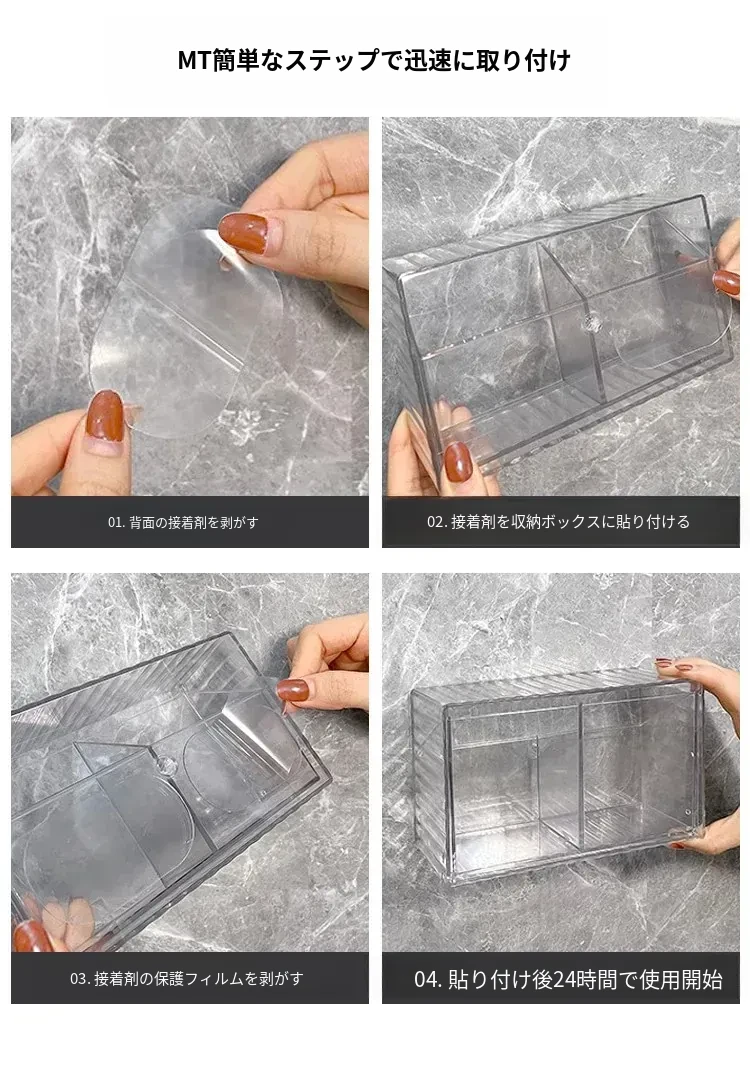 MT簡単なステップで迅速に取り付け

01. 背面の接着剤を剥がす

02. 接着剤を収納ボックスに貼り付ける

03. 接着剤の保護フィルムを剥がす

04. 貼り付け後24時間で使用開始