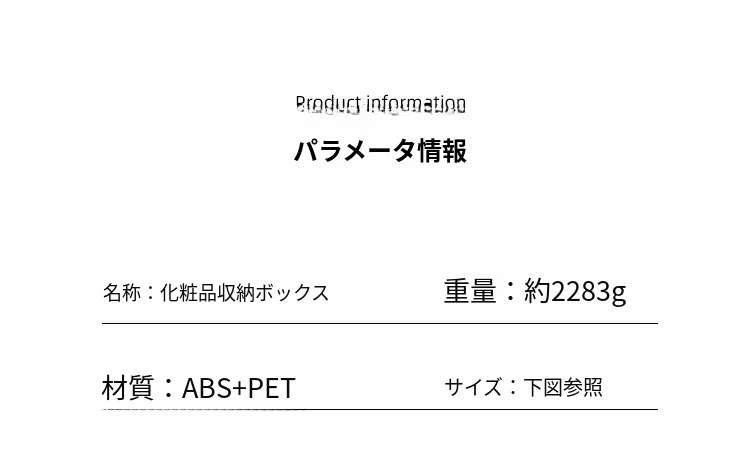 Product information

パラメータ情報

名称：化粧品収納ボックス

重量：約2283g

材質：ABS+PET

サイズ：下図参照